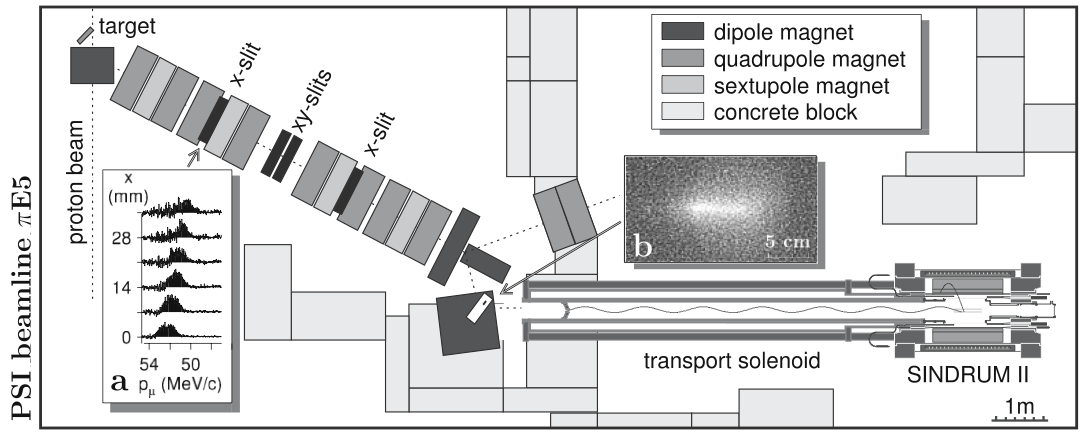 PSI beamline $\pi$E5

target

proton beam

x-slit

xy-slits

x-slit

dipole magnet
quadrupole magnet
sextupole magnet
concrete block

x (mm)
28
14
0
54
50
a $p_\mu$ (MeV/c)

b
5 cm

transport solenoid

SINDRUM II

1m