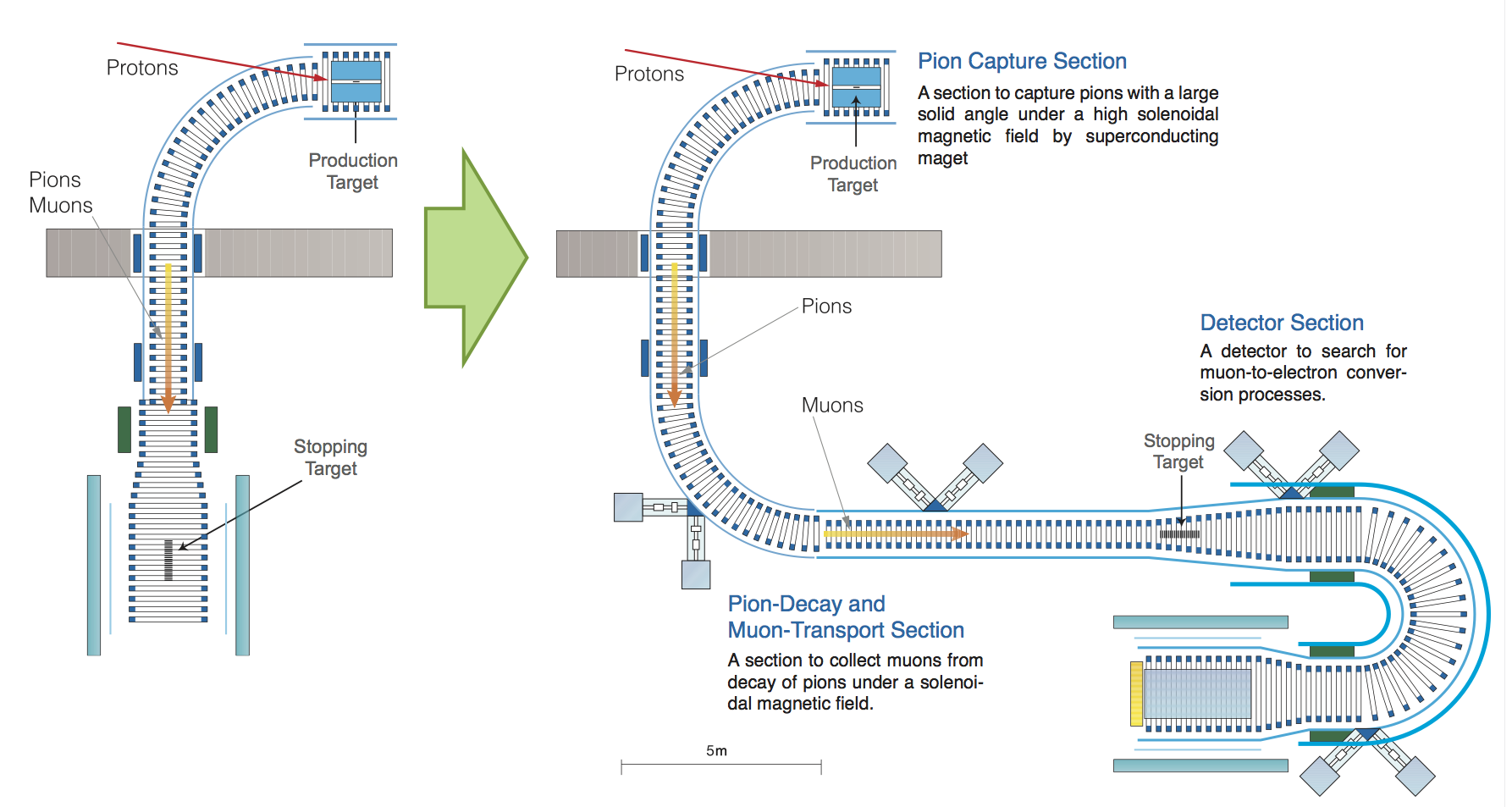 Protons

Production Target

Pions
Muons

Stopping Target

Protons

Production Target

Pion Capture Section

A section to capture pions with a large solid angle under a high solenoidal magnetic field by superconducting maget

Pions

Muons

Detector Section

A detector to search for muon-to-electron conversion processes.

Stopping Target

Pion-Decay and Muon-Transport Section

A section to collect muons from decay of pions under a solenoidal magnetic field.

5m